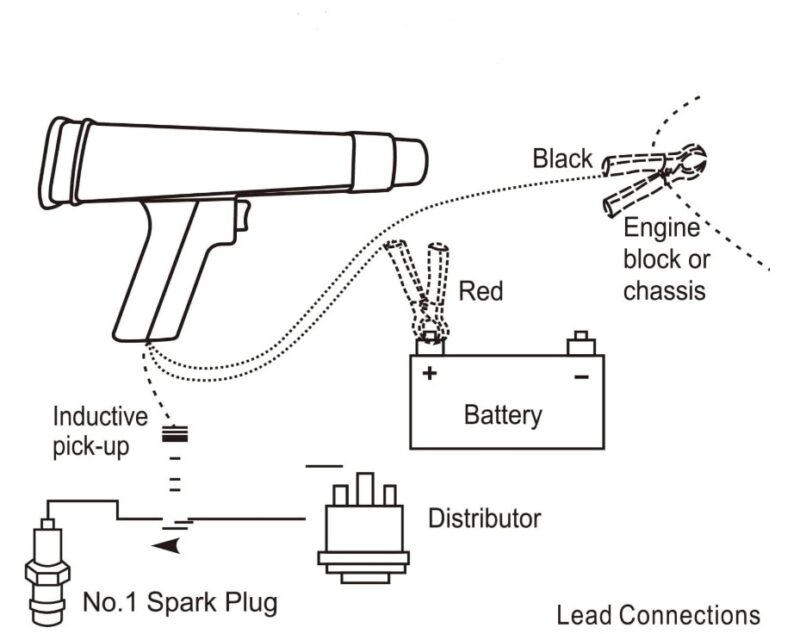 Black

Engine block or chassis

Red

+

−

Battery

Inductive pick-up

Distributor

No.1 Spark Plug

Lead Connections